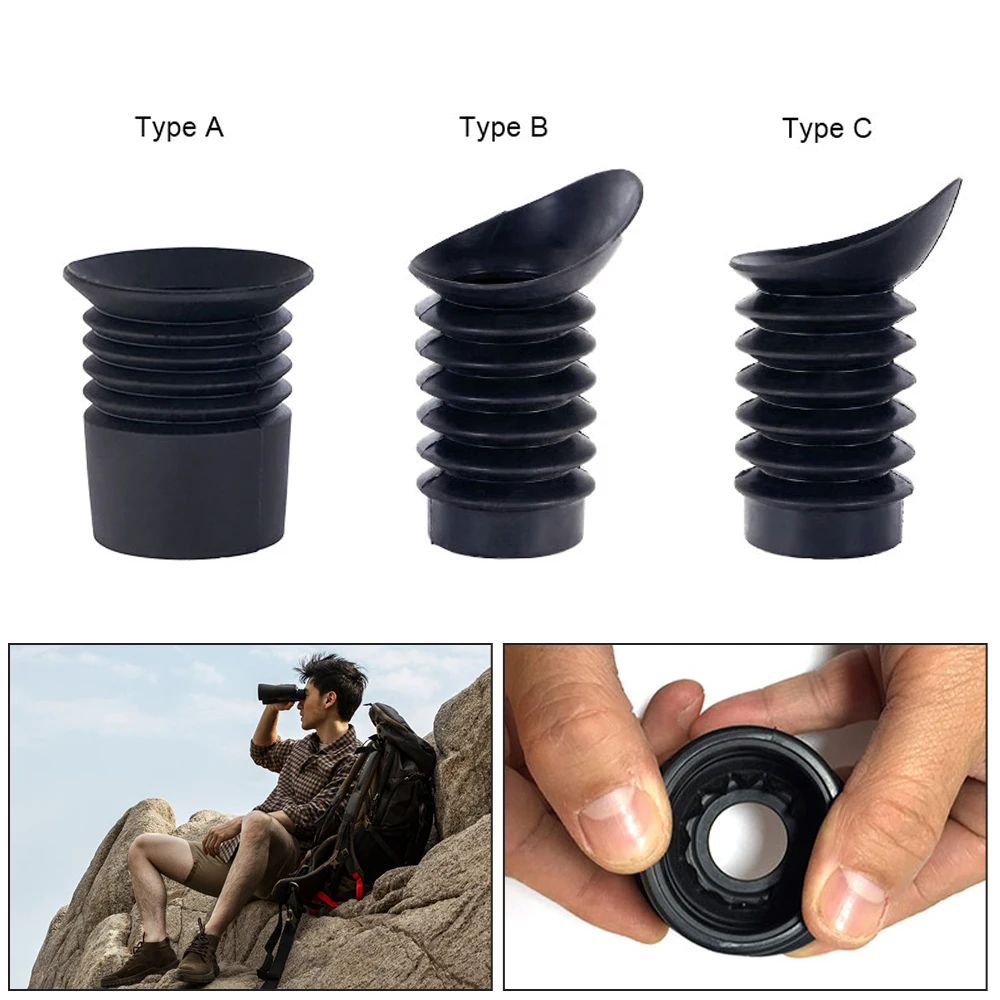 Type A

Type B

Type C