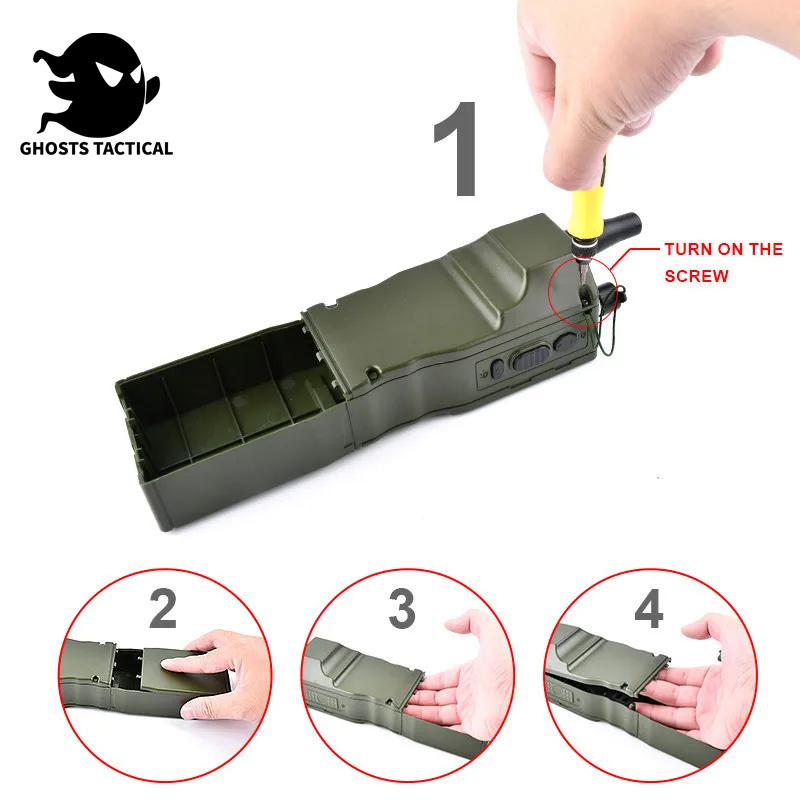 GHOSTS TACTICAL

1

TURN ON THE SCREW

2

3

4