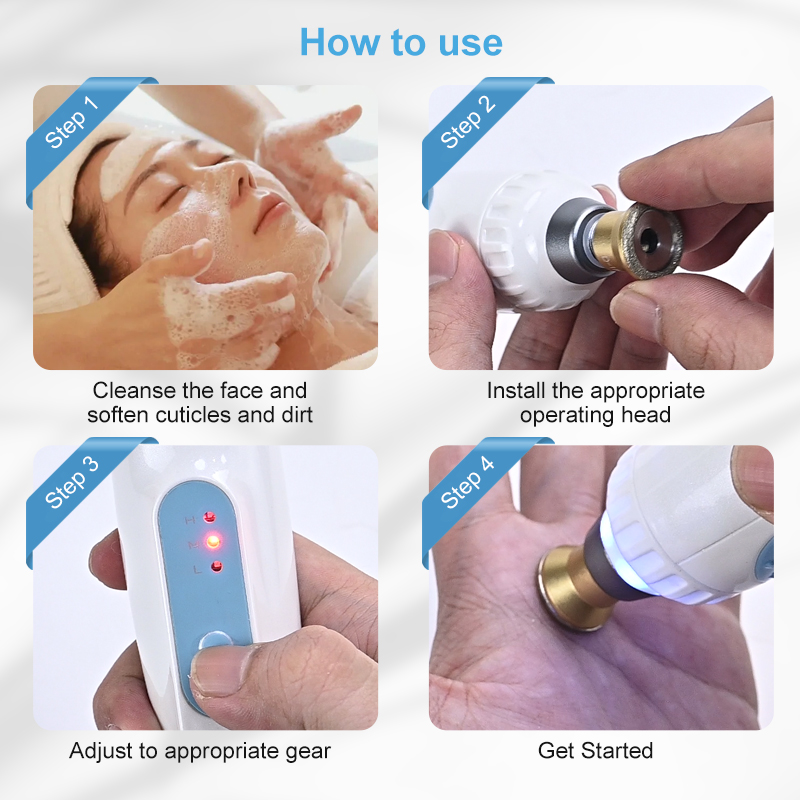 How to use

Step 1

Cleanse the face and soften cuticles and dirt

Step 2

Install the appropriate operating head

Step 3

H
M
L

Adjust to appropriate gear

Step 4

Get Started