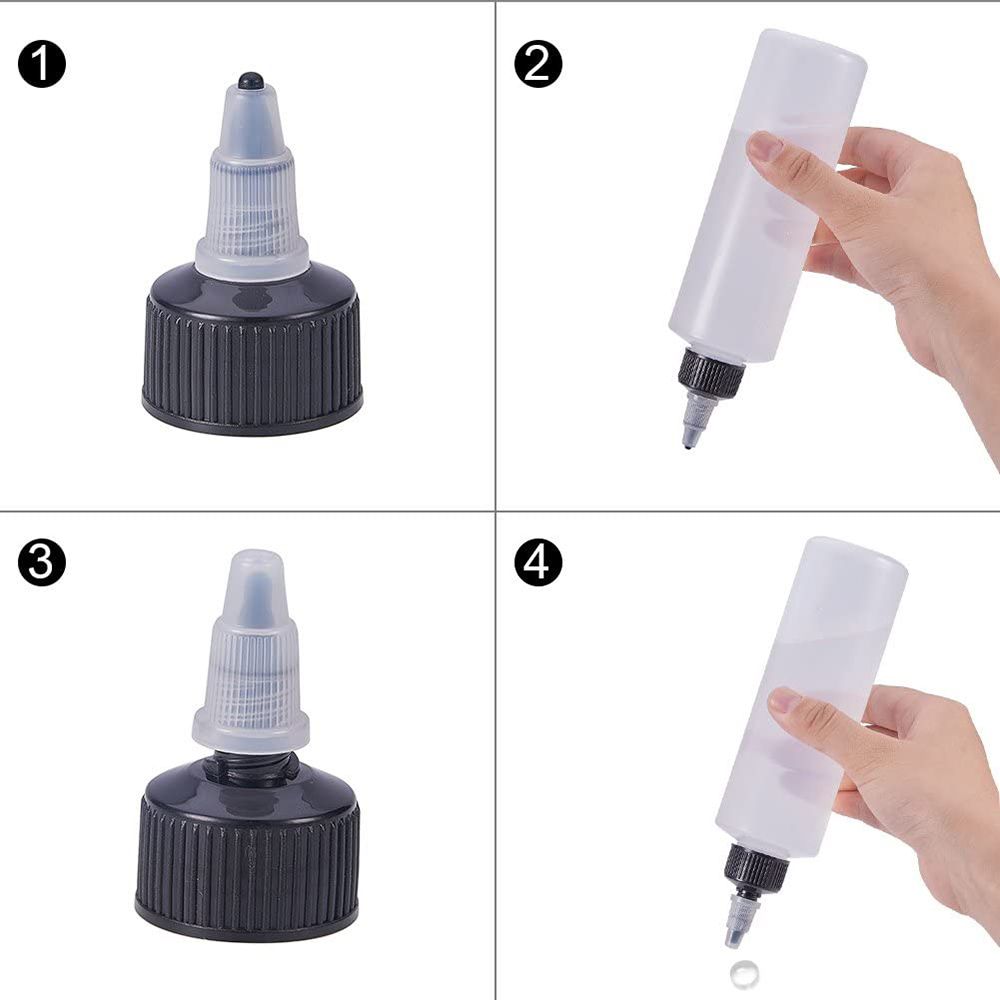 1

2

3

4