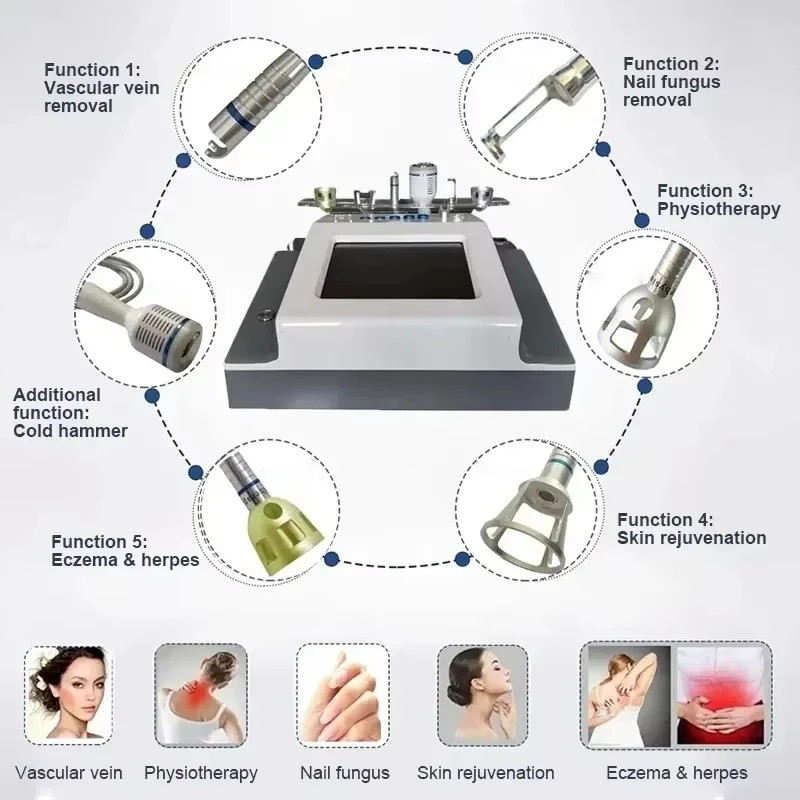 Function 1:
Vascular vein removal

Function 2:
Nail fungus removal

Function 3:
Physiotherapy

Additional function:
Cold hammer

Function 4:
Skin rejuvenation

Function 5:
Eczema & herpes

Vascular vein

Physiotherapy

Nail fungus

Skin rejuvenation

Eczema & herpes