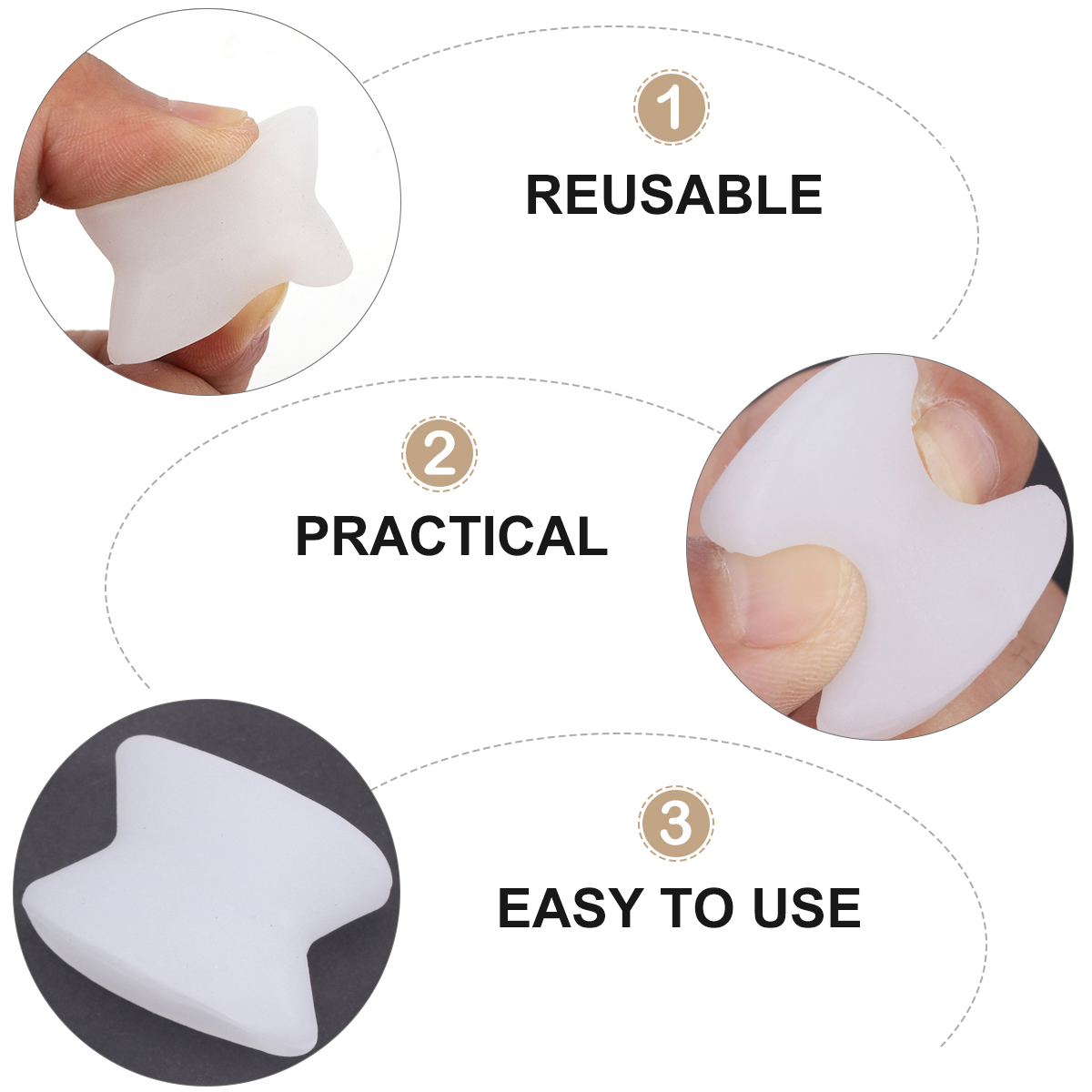 1
REUSABLE

2
PRACTICAL

3
EASY TO USE