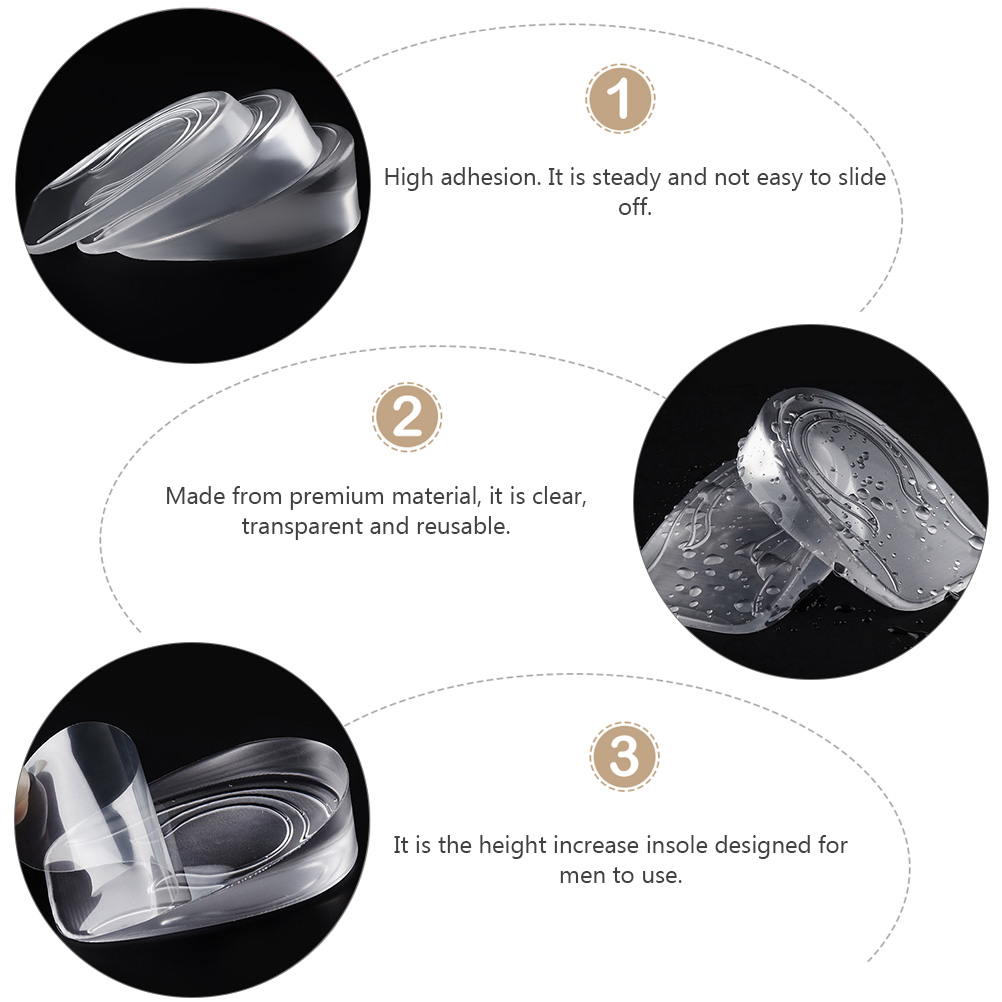 1

High adhesion. It is steady and not easy to slide off.

2

Made from premium material, it is clear, transparent and reusable.

3

It is the height increase insole designed for men to use.