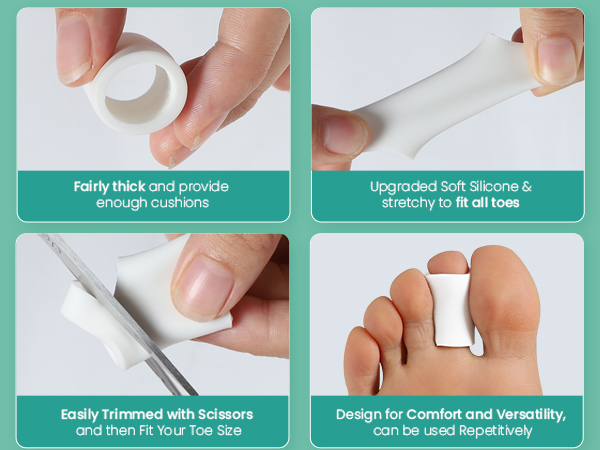 Fairly thick and provide enough cushions

Upgraded Soft Silicone & stretchy to fit all toes

Easily Trimmed with Scissors and then Fit Your Toe Size

Design for Comfort and Versatility, can be used Repetitively