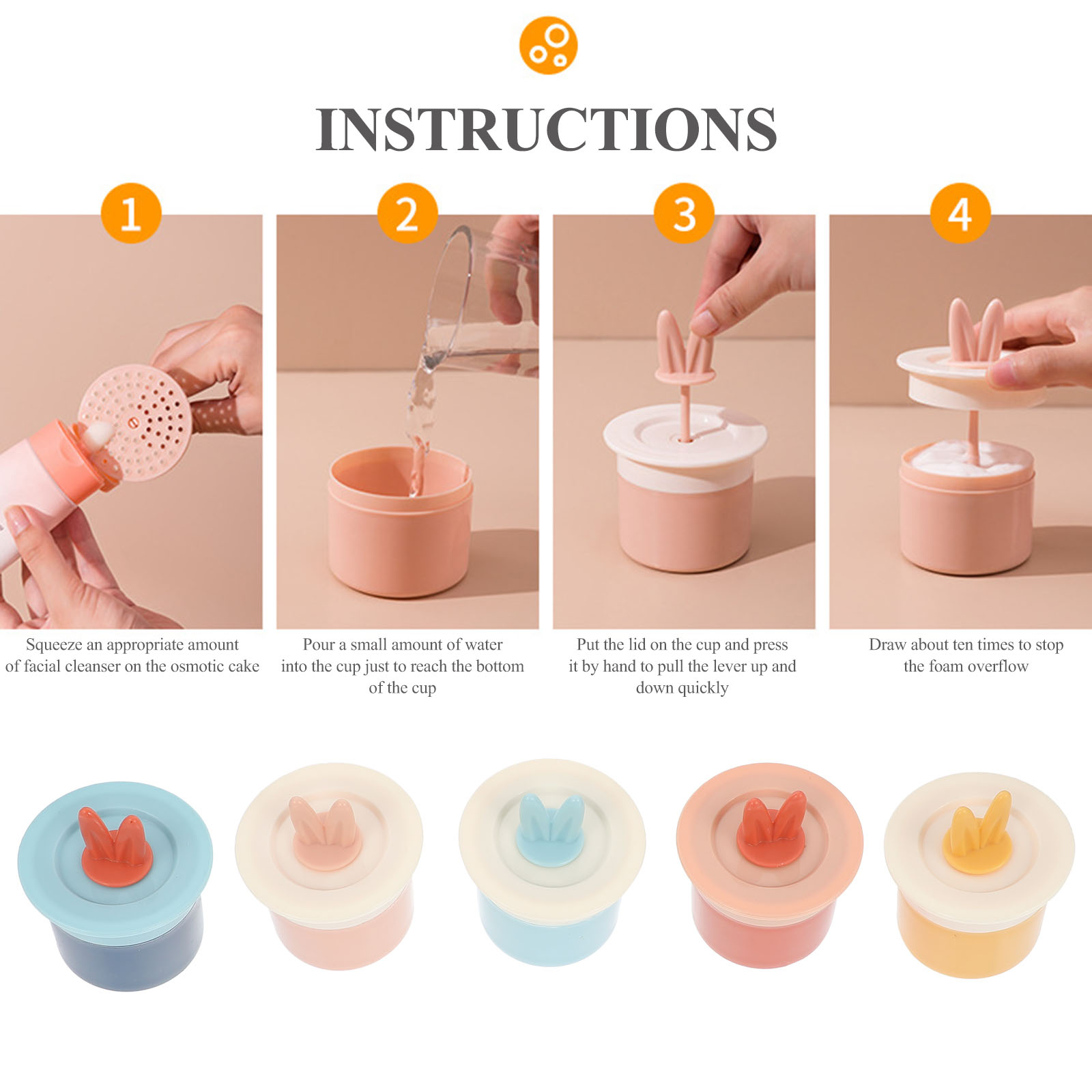 INSTRUCTIONS

1

Squeeze an appropriate amount of facial cleanser on the osmotic cake

2

Pour a small amount of water into the cup just to reach the bottom of the cup

3

Put the lid on the cup and press it by hand to pull the lever up and down quickly

4

Draw about ten times to stop the foam overflow