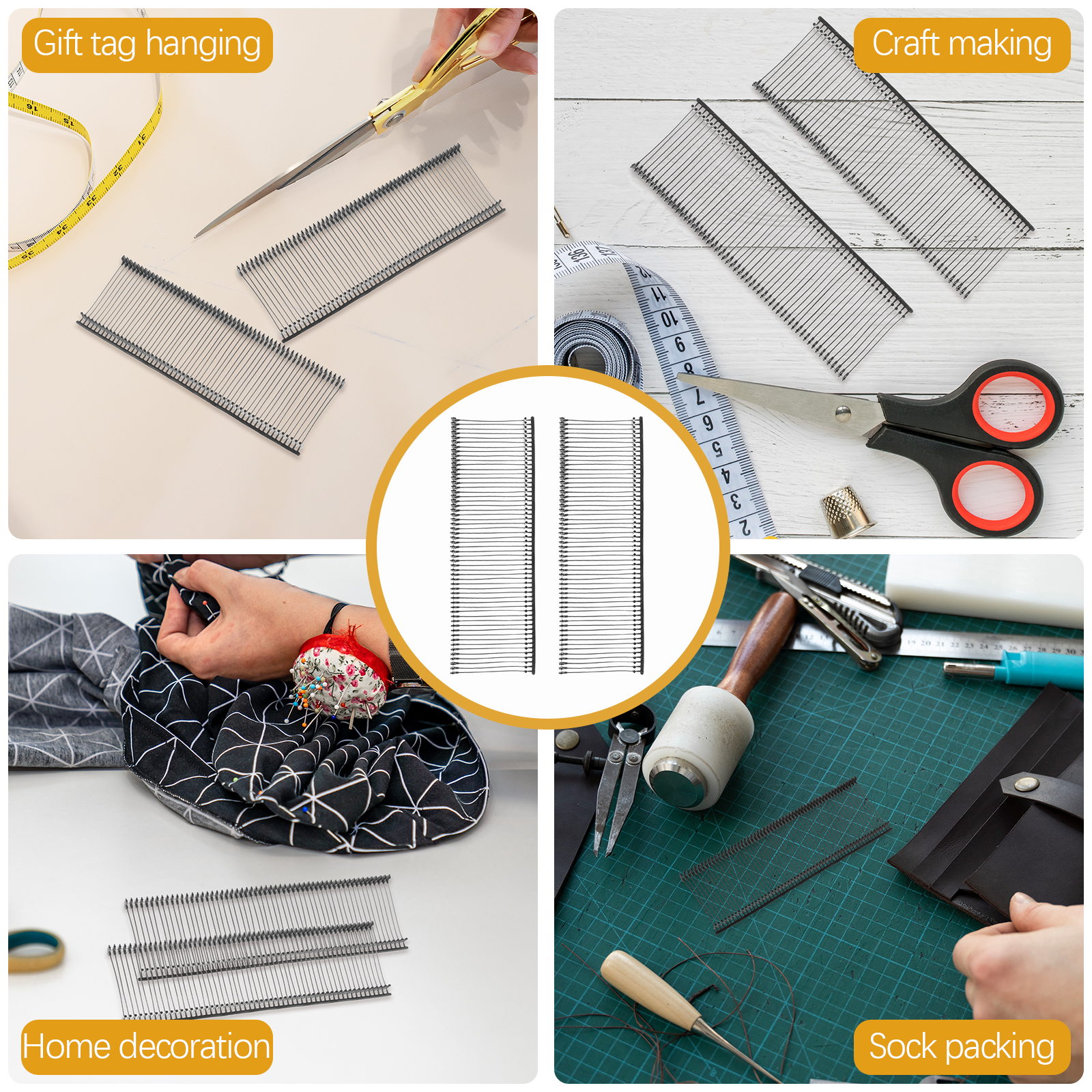 Gift tag hanging

Craft making

Home decoration

Sock packing