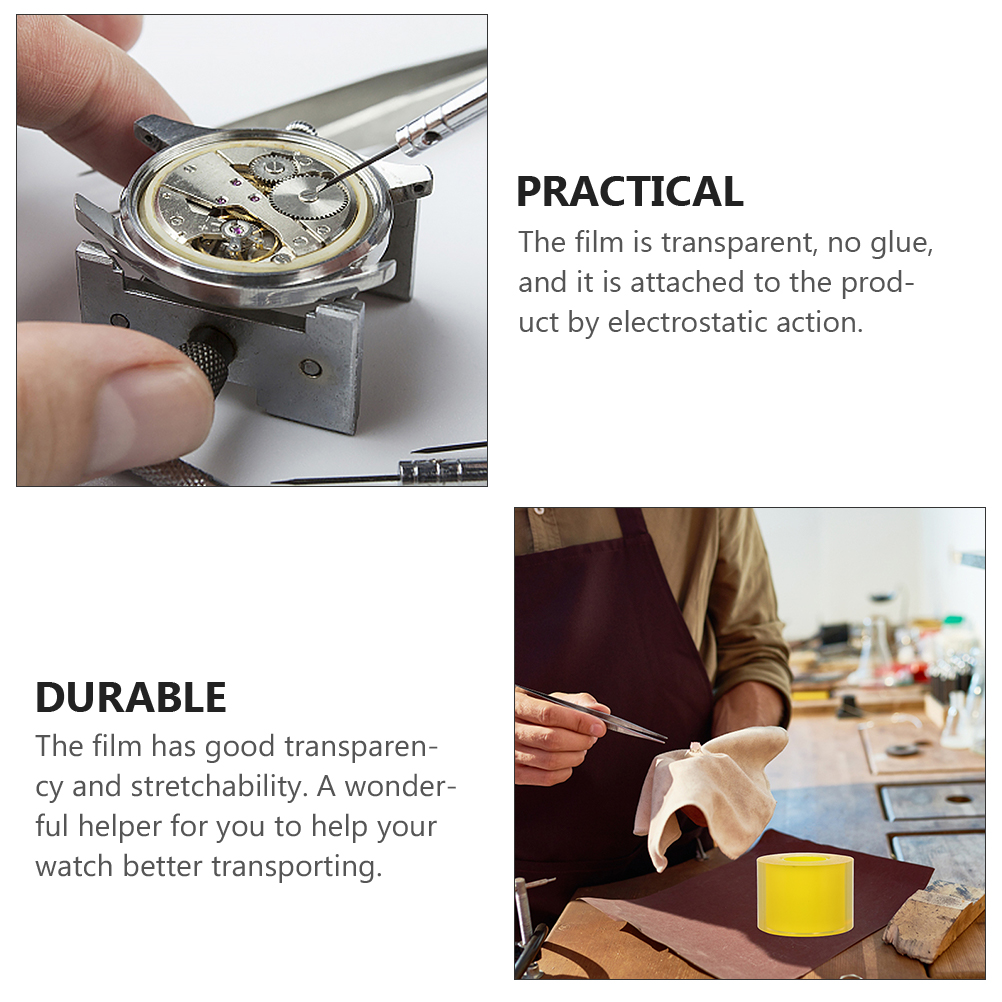 PRACTICAL
The film is transparent, no glue, and it is attached to the product by electrostatic action.

DURABLE
The film has good transparency and stretchability. A wonderful helper for you to help your watch better transporting.