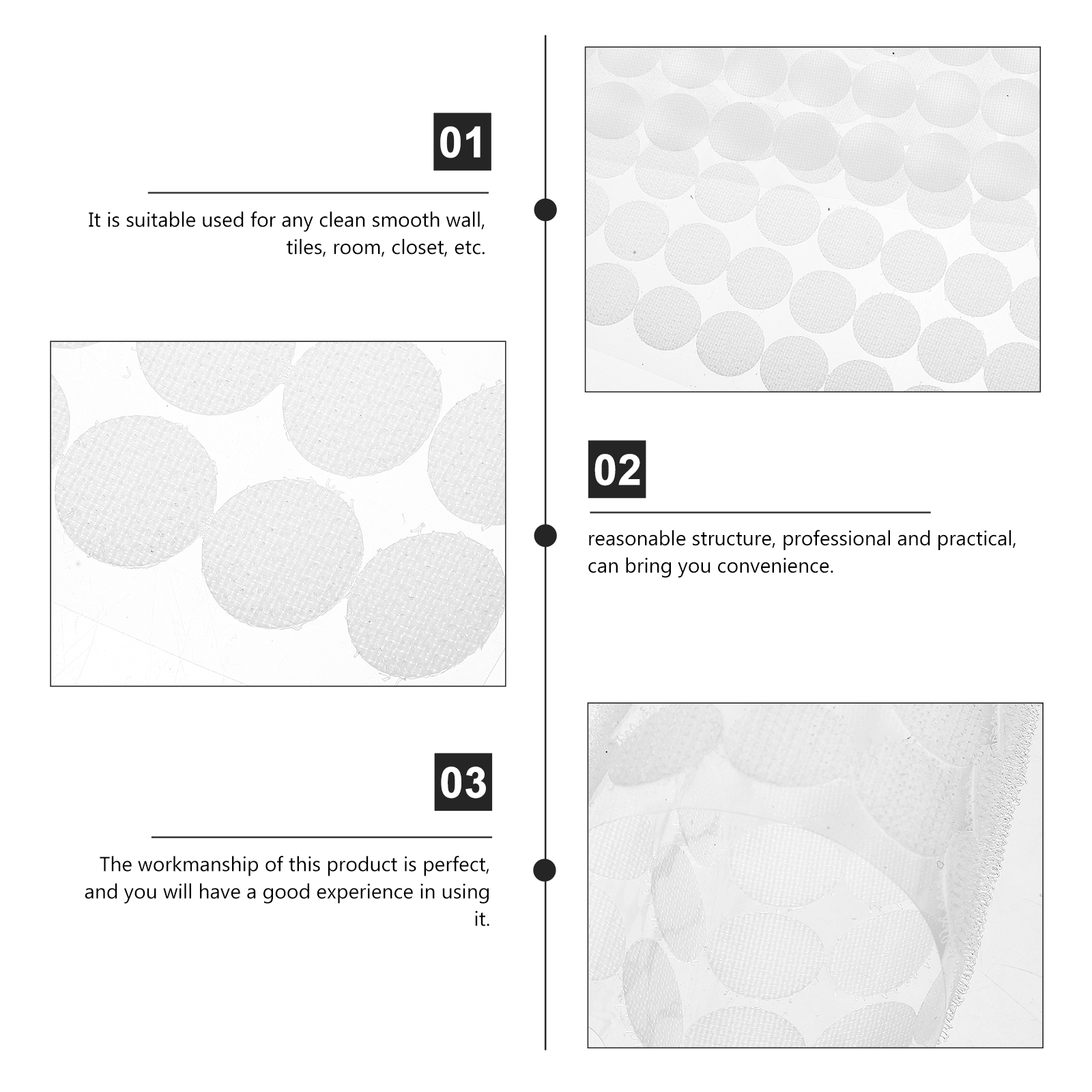 01

It is suitable used for any clean smooth wall, tiles, room, closet, etc.

02

reasonable structure, professional and practical, can bring you convenience.

03

The workmanship of this product is perfect, and you will have a good experience in using it.