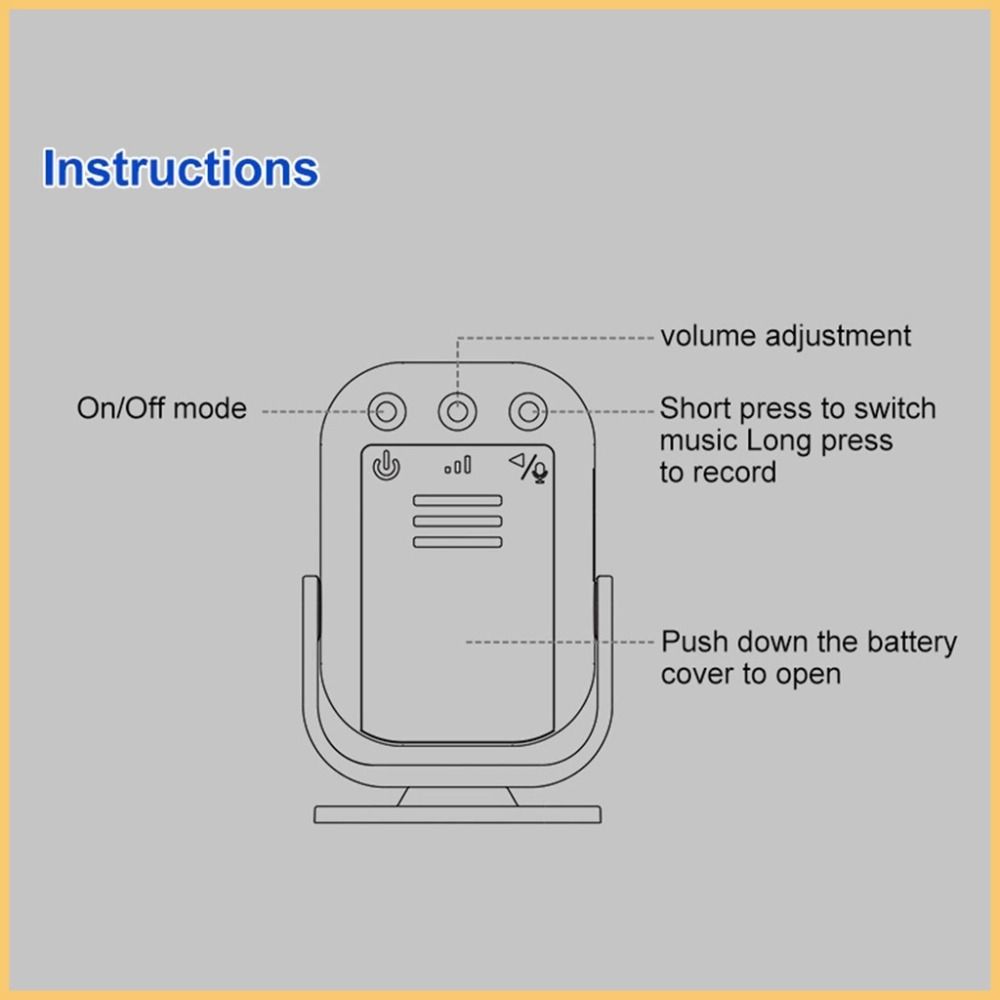 Instructions

volume adjustment

On/Off mode

Short press to switch music Long press to record

Push down the battery cover to open