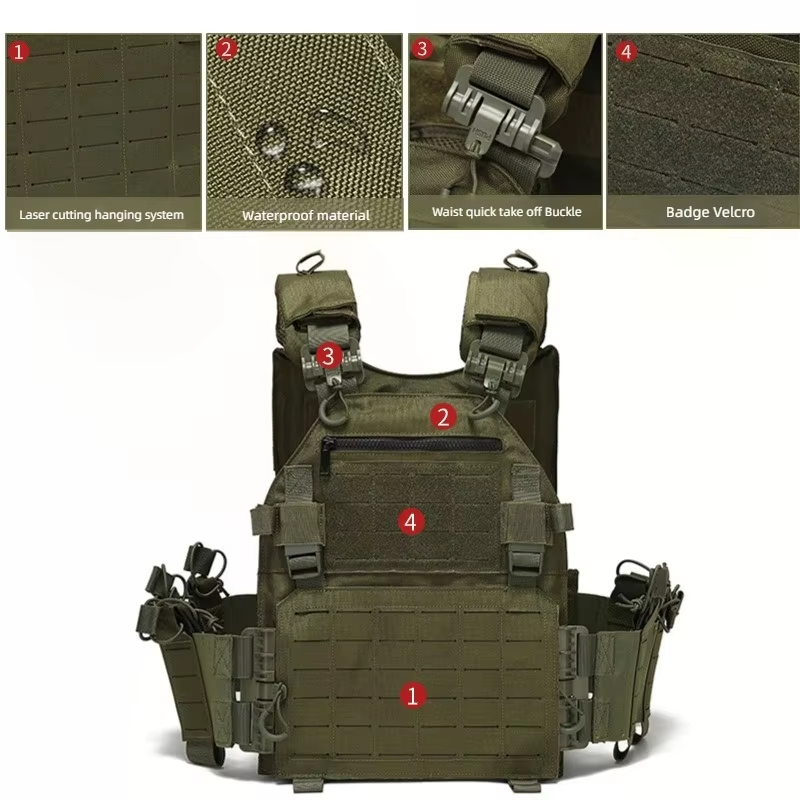 1
Laser cutting hanging system

2
Waterproof material

3
Waist quick take off Buckle

4
Badge Velcro

3
2
4
1