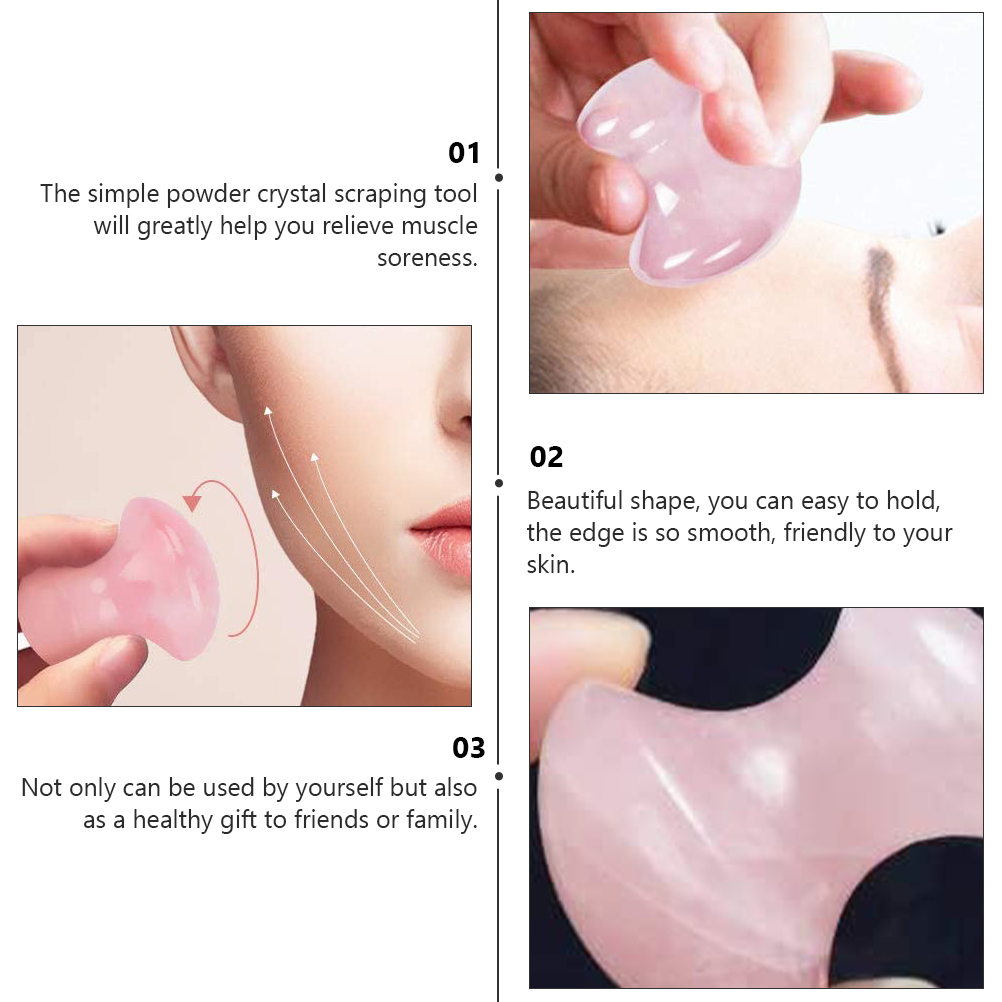 01
The simple powder crystal scraping tool will greatly help you relieve muscle soreness.

02
Beautiful shape, you can easy to hold, the edge is so smooth, friendly to your skin.

03
Not only can be used by yourself but also as a healthy gift to friends or family.