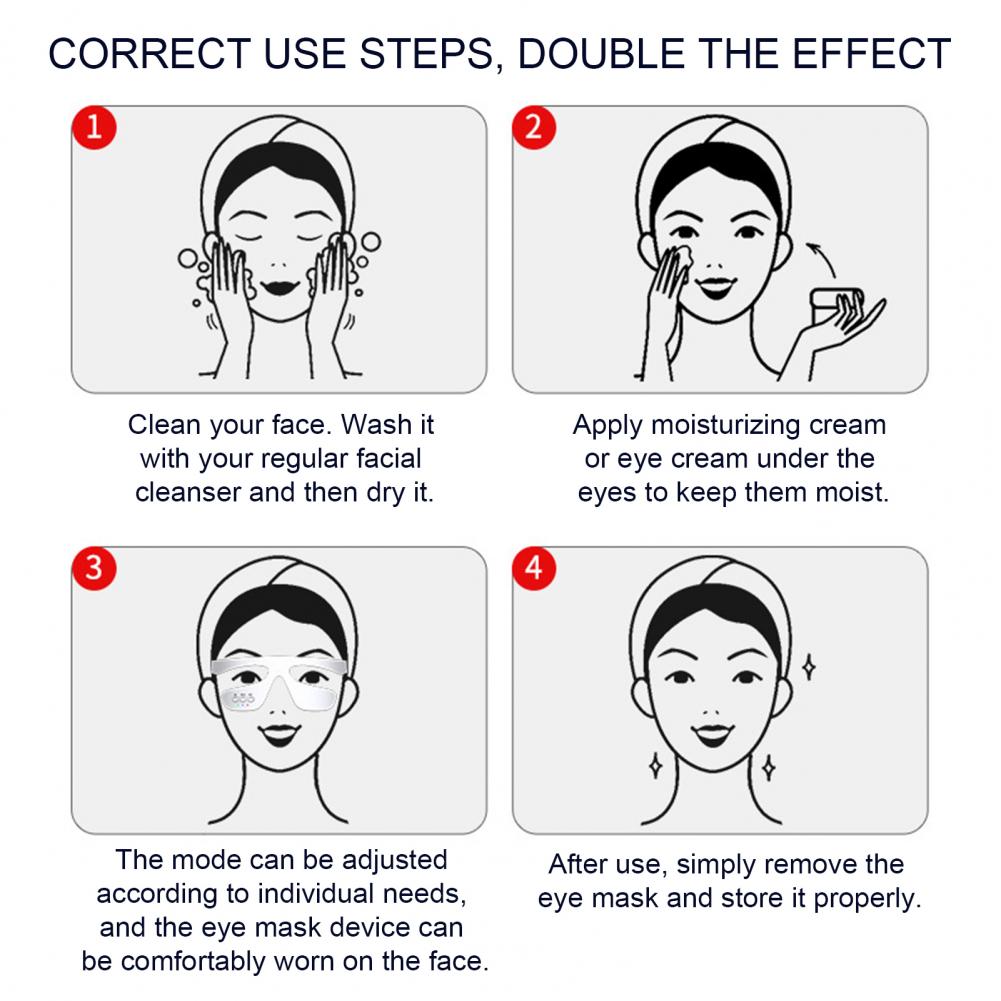 CORRECT USE STEPS, DOUBLE THE EFFECT

1

Clean your face. Wash it with your regular facial cleanser and then dry it.

2

Apply moisturizing cream or eye cream under the eyes to keep them moist.

3

The mode can be adjusted according to individual needs, and the eye mask device can be comfortably worn on the face.

4

After use, simply remove the eye mask and store it properly.