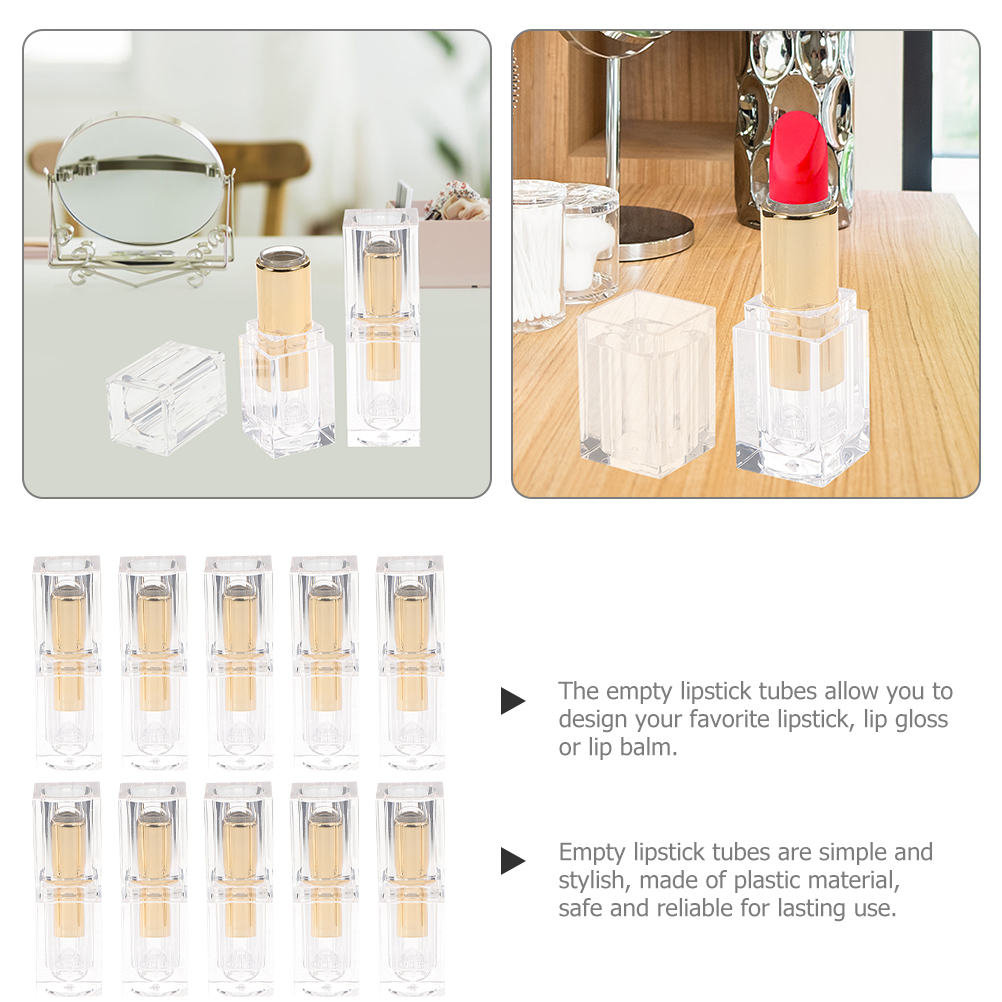 The empty lipstick tubes allow you to design your favorite lipstick, lip gloss or lip balm.

Empty lipstick tubes are simple and stylish, made of plastic material, safe and reliable for lasting use.