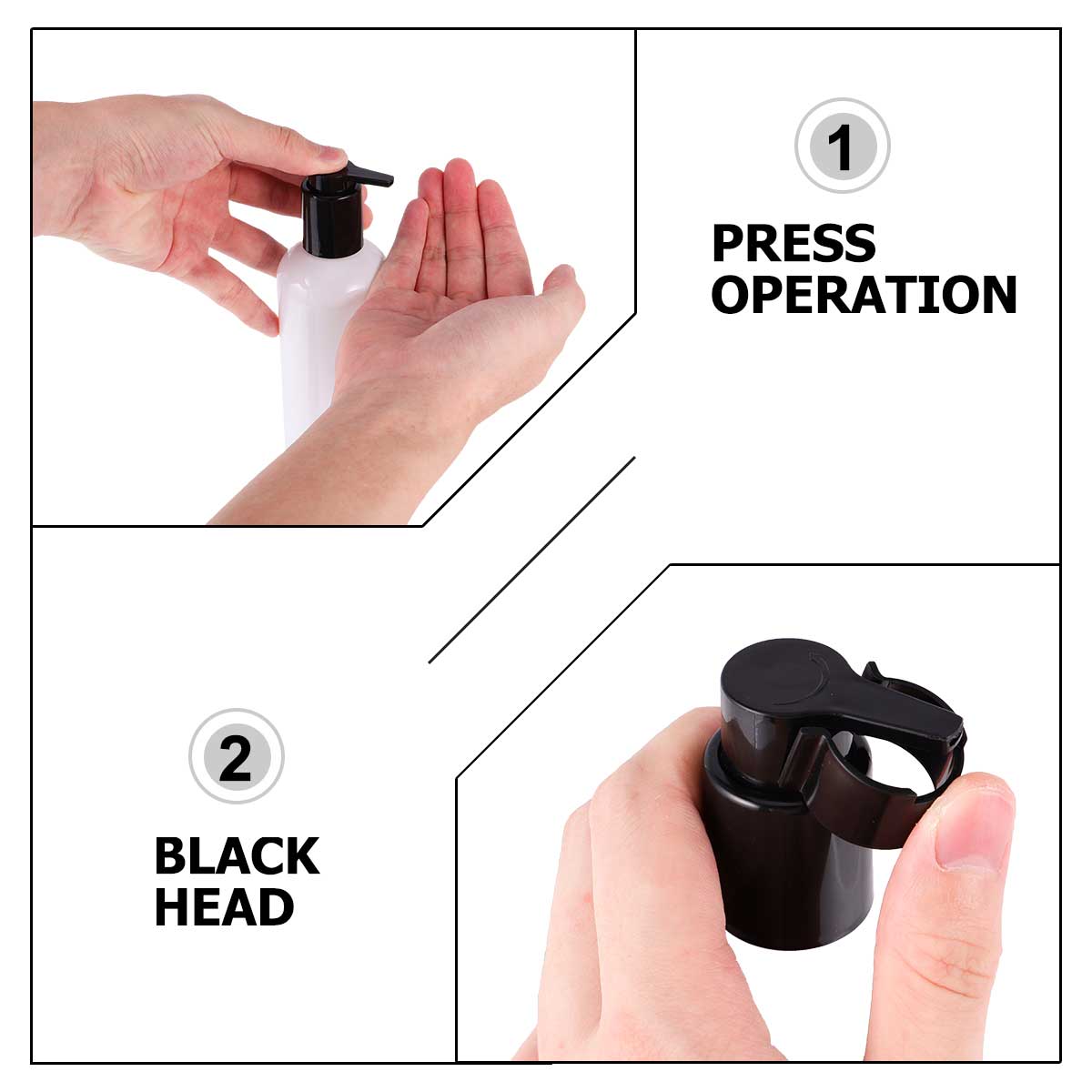 1

PRESS OPERATION

2

BLACK HEAD