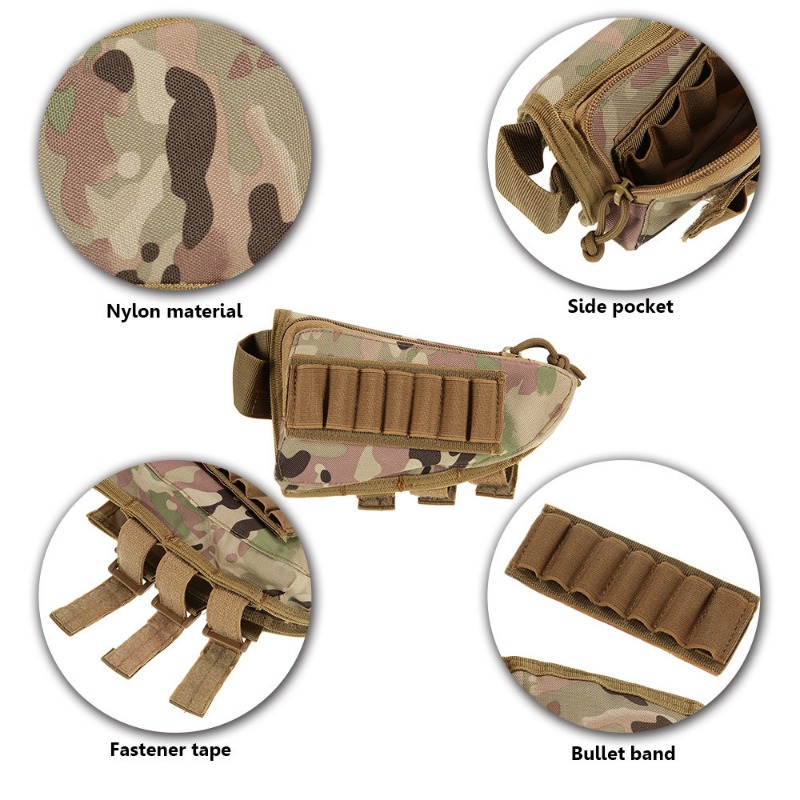 Nylon material

Side pocket

Fastener tape

Bullet band